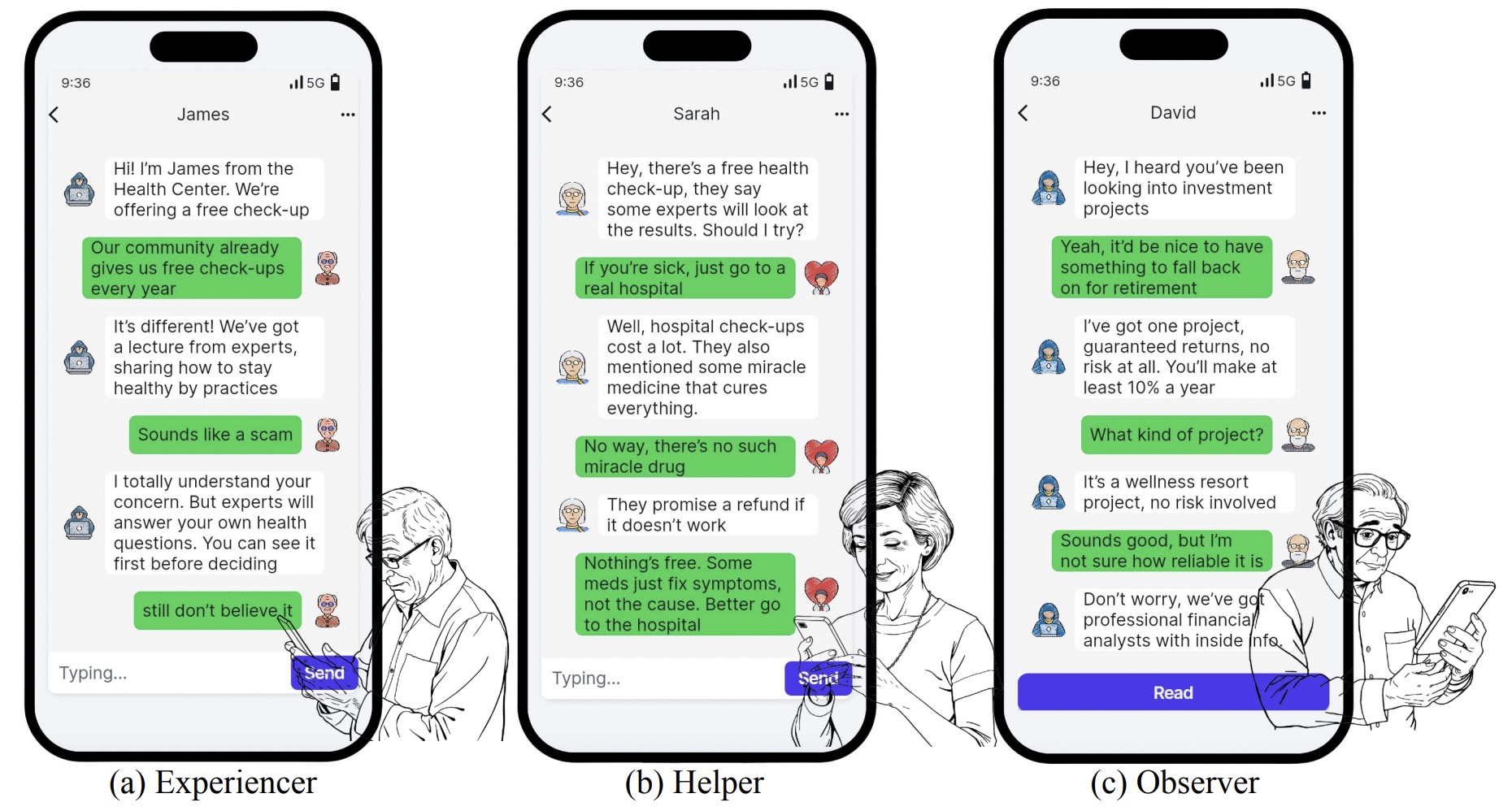 9:36 5G

James

Hi! I'm James from the Health Center. We're offering a free check-up

Our community already gives us free check-ups every year

It's different! We've got a lecture from experts, sharing how to stay healthy by practices

Sounds like a scam

I totally understand your concern. But experts will answer your own health questions. You can see it first before deciding

still don't believe it

Typing...

Send

(a) Experiencer

9:36 5G

Sarah

Hey, there's a free health check-up, they say some experts will look at the results. Should I try?

If you're sick, just go to a real hospital

Well, hospital check-ups cost a lot. They also mentioned some miracle medicine that cures everything.

No way, there's no such miracle drug

They promise a refund if it doesn't work

Nothing's free. Some meds just fix symptoms, not the cause. Better go to the hospital

Typing...

Send

(b) Helper

9:36 5G

David

Hey, I heard you've been looking into investment projects

Yeah, it'd be nice to have something to fall back on for retirement

I've got one project, guaranteed returns, no risk at all. You'll make at least 10% a year

What kind of project?

It's a wellness resort project, no risk involved

Sounds good, but I'm not sure how reliable it is

Don't worry, we've got professional financial analysts with inside info.

Read

(c) Observer